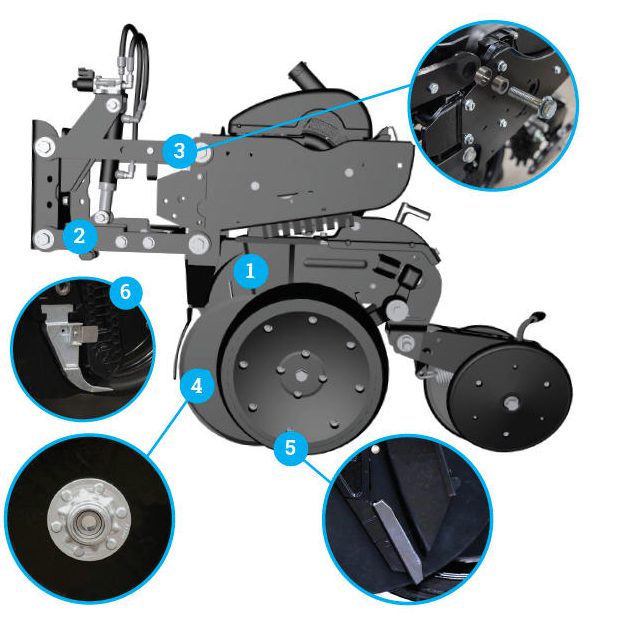 3
2
1
6
4
5